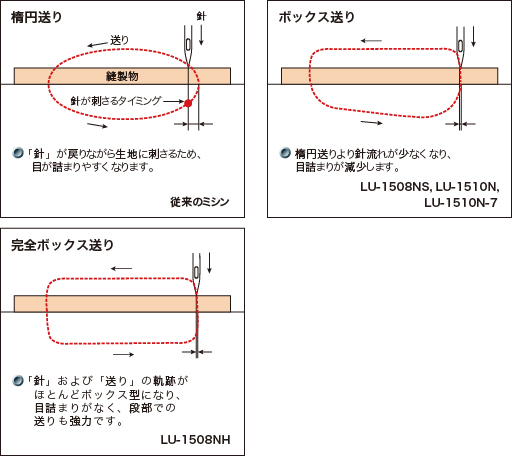 楕円送り

針

送り

縫製物

針が刺さるタイミング

「針」が戻りながら生地に刺さるため、目が詰まりやすくなります。

従来のミシン

ボックス送り

楕円送りより針流れが少なくなり、目詰まりが減少します。

LU-1508NS, LU-1510N, LU-1510N-7

完全ボックス送り

「針」および「送り」の軌跡がほとんどボックス型になり、目詰まりがなく、段部での送りも強力です。

LU-1508NH